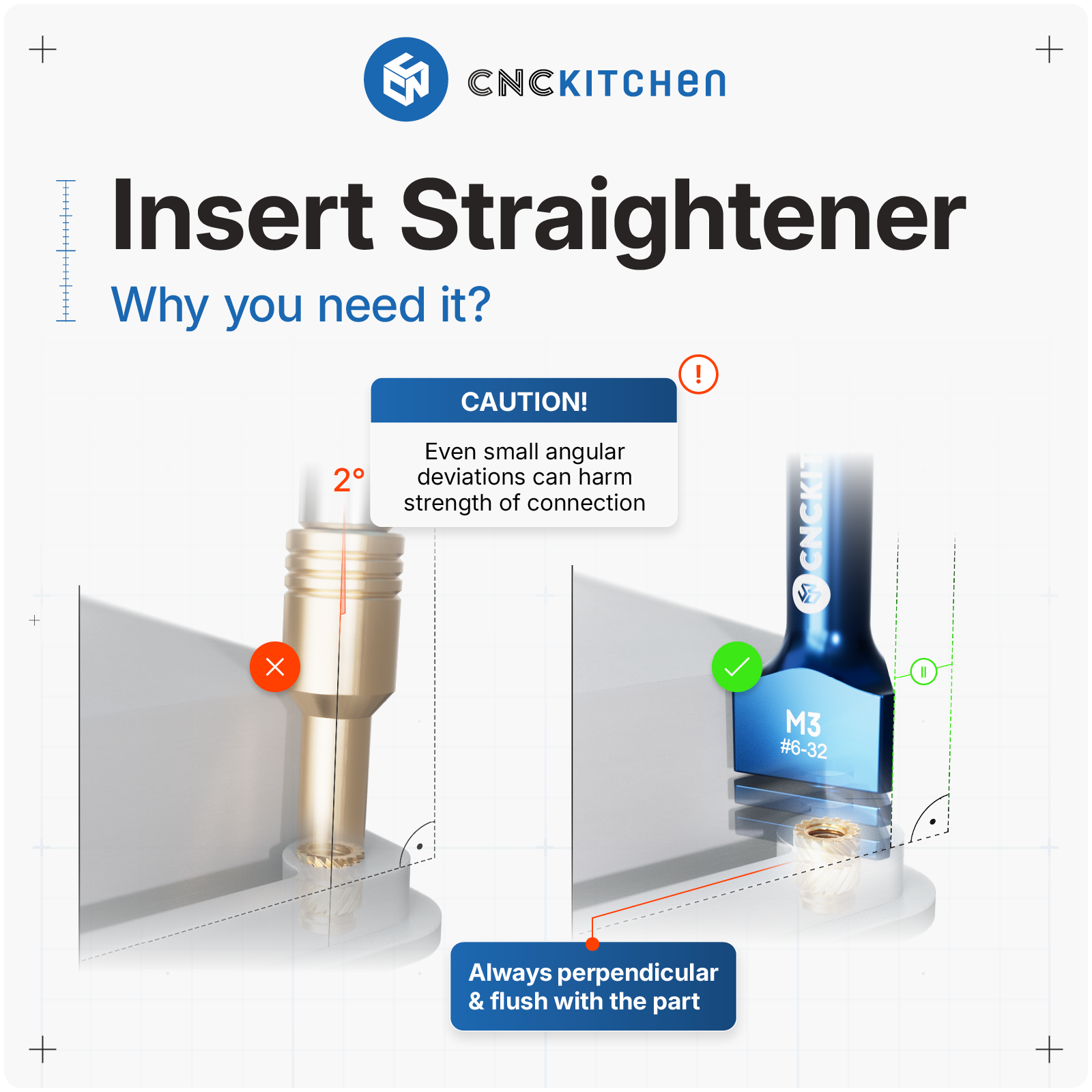 CNCKITCHEN

Insert Straightener

Why you need it?

CAUTION!

Even small angular deviations can harm strength of connection

2°

CNCKIT

M3
#6-32

Always perpendicular & flush with the part